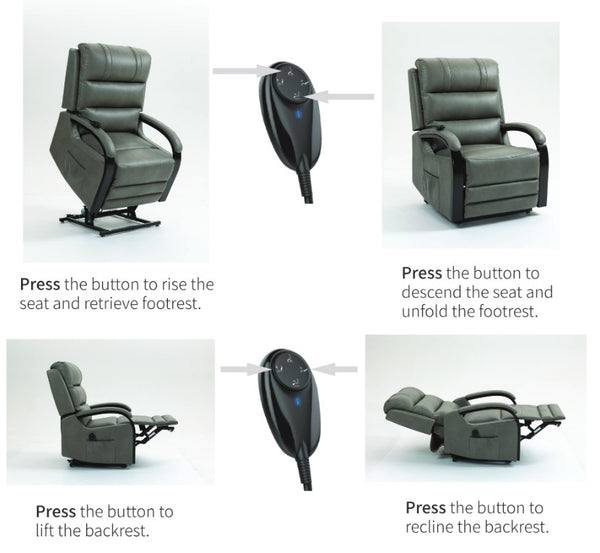 Press the button to rise the seat and retrieve footrest.

Press the button to descend the seat and unfold the footrest.

Press the button to lift the backrest.

Press the button to recline the backrest.