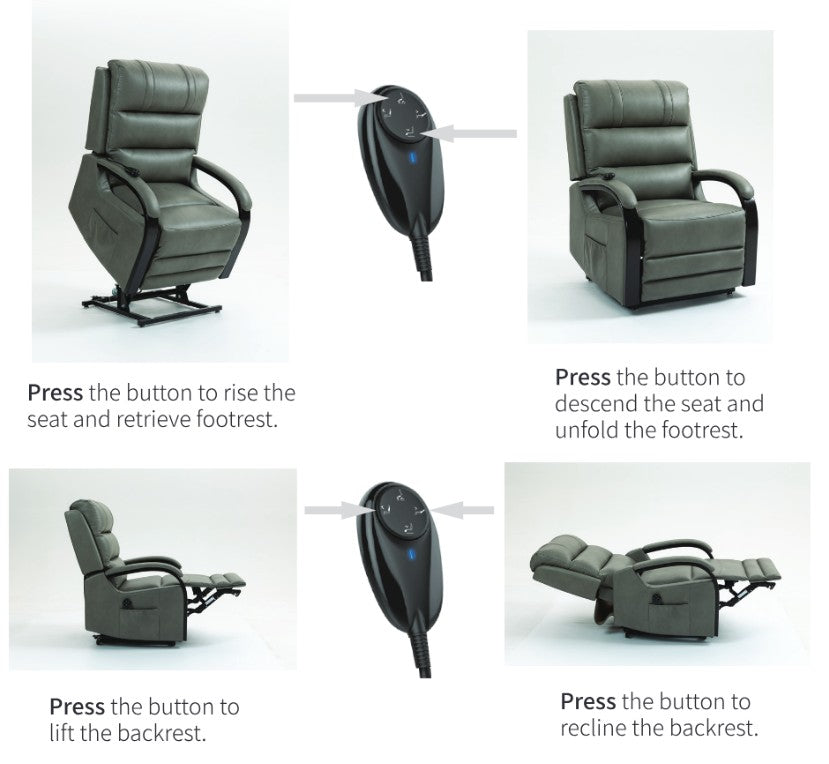 Press the button to rise the seat and retrieve footrest.

Press the button to descend the seat and unfold the footrest.

Press the button to lift the backrest.

Press the button to recline the backrest.