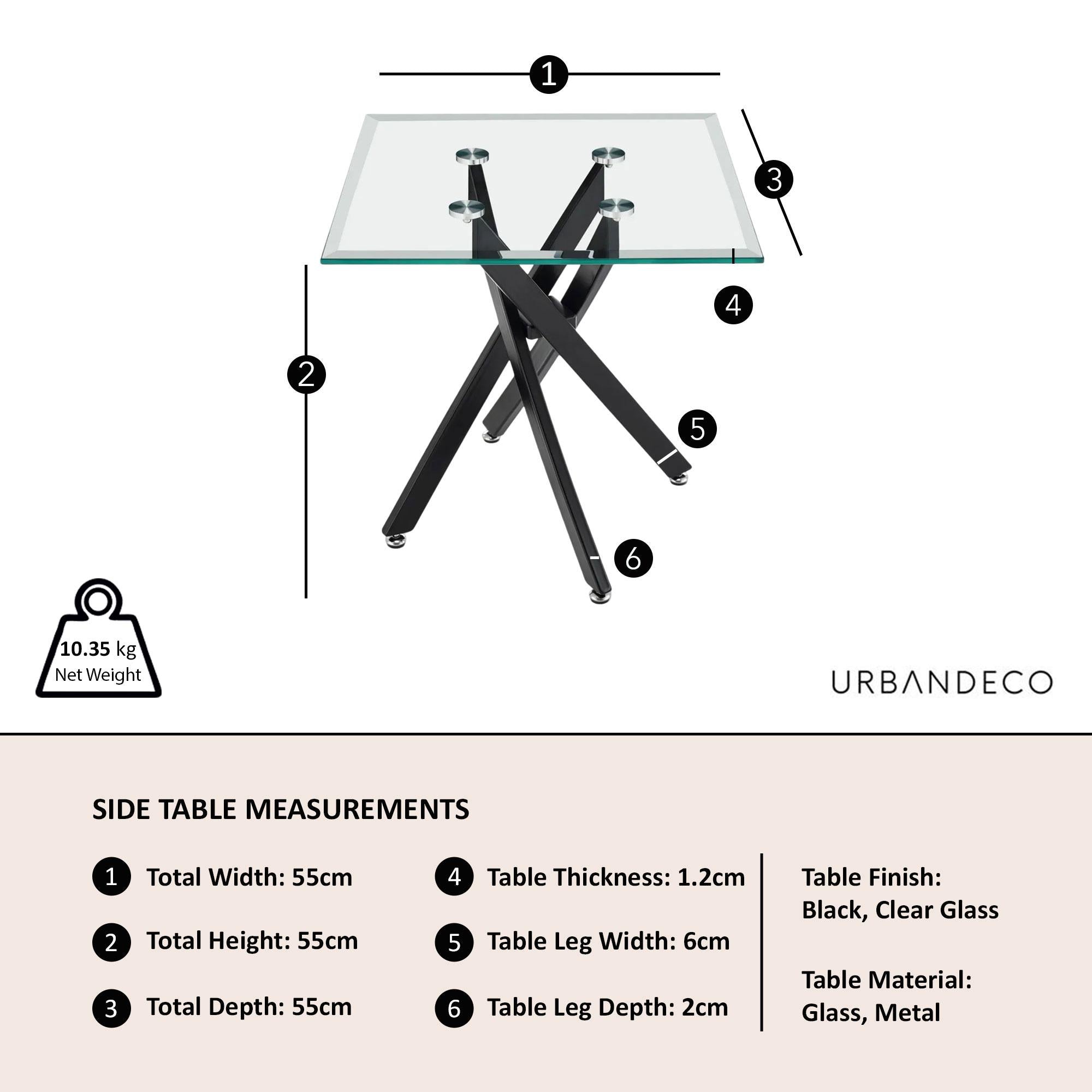 1

3

4

2

5

6

10.35 kg
Net Weight

URBANDECO

SIDE TABLE MEASUREMENTS

1 Total Width: 55cm

2 Total Height: 55cm

3 Total Depth: 55cm

4 Table Thickness: 1.2cm

5 Table Leg Width: 6cm

6 Table Leg Depth: 2cm

Table Finish:
Black, Clear Glass

Table Material:
Glass, Metal