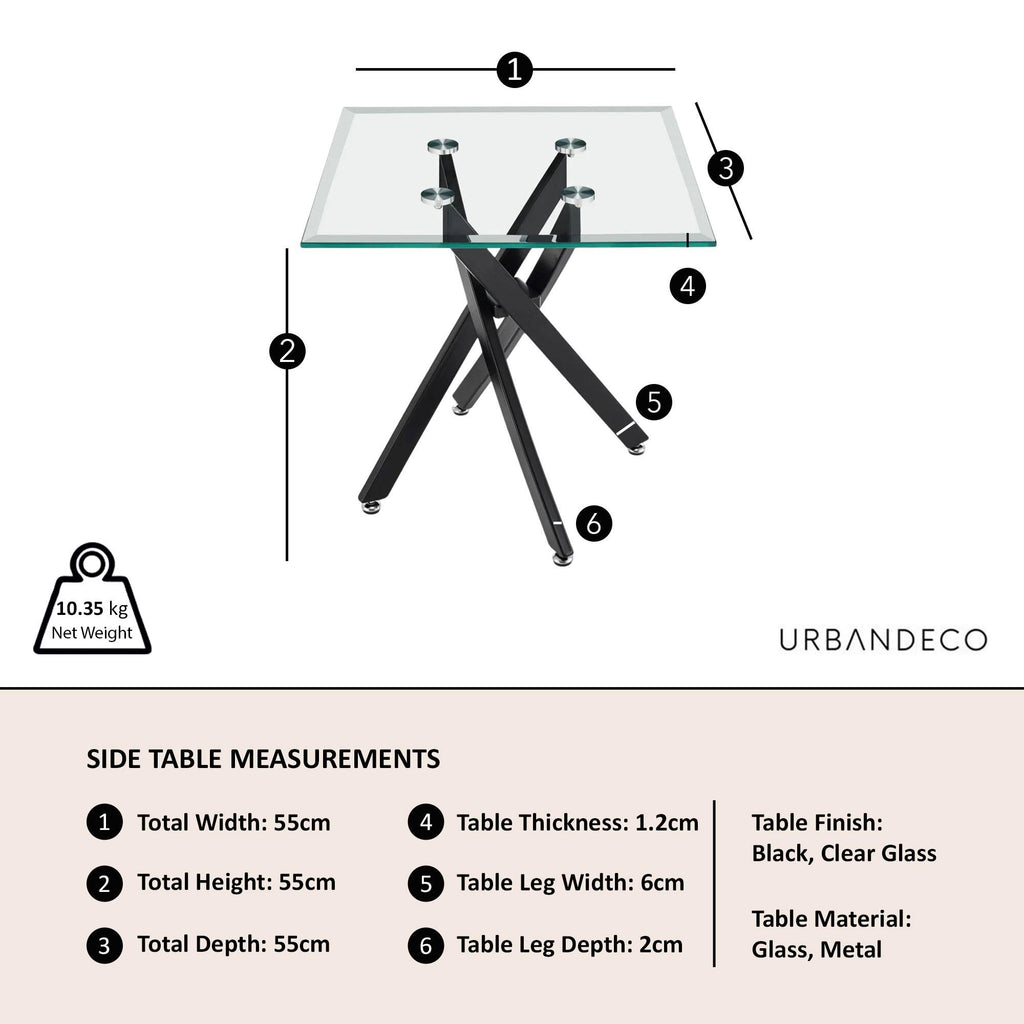 1

3

4

2

5

6

10.35 kg
Net Weight

URBANDECO

SIDE TABLE MEASUREMENTS

1 Total Width: 55cm

2 Total Height: 55cm

3 Total Depth: 55cm

4 Table Thickness: 1.2cm

5 Table Leg Width: 6cm

6 Table Leg Depth: 2cm

Table Finish:
Black, Clear Glass

Table Material:
Glass, Metal