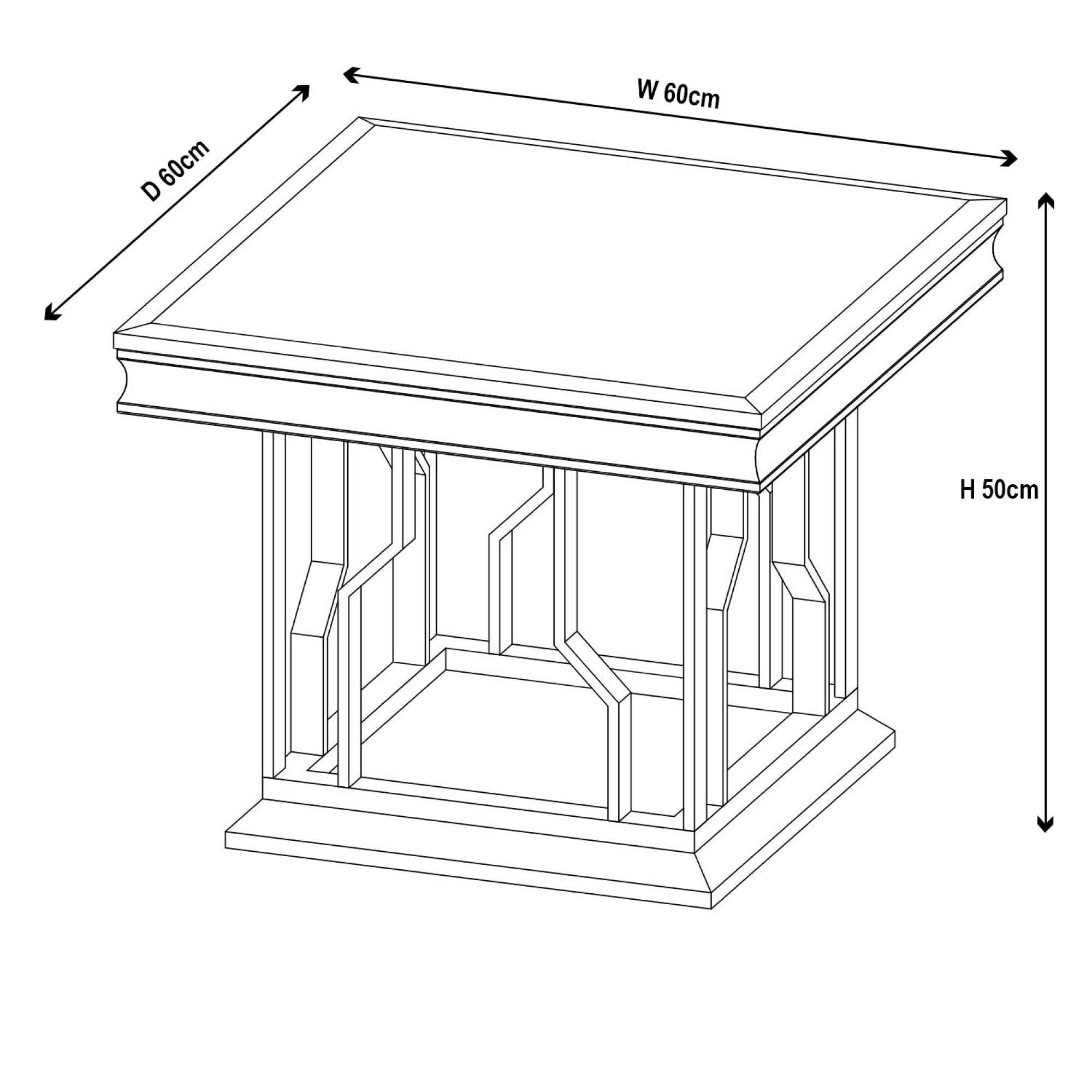 D 60cm

W 60cm

H 50cm