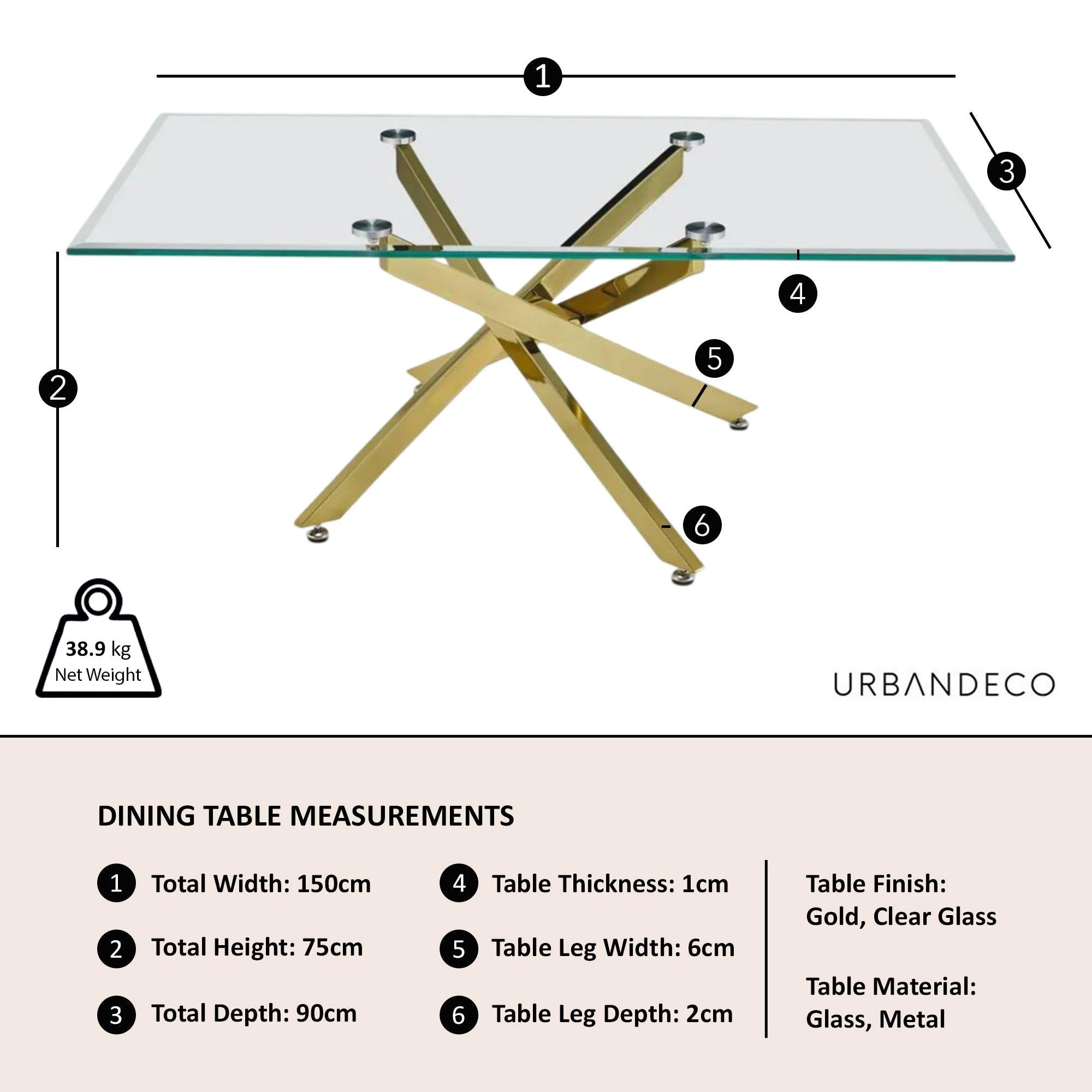 1

3

4

2

5

6

38.9 kg
Net Weight

URBANDECO

DINING TABLE MEASUREMENTS

1 Total Width: 150cm

2 Total Height: 75cm

3 Total Depth: 90cm

4 Table Thickness: 1cm

5 Table Leg Width: 6cm

6 Table Leg Depth: 2cm

Table Finish:
Gold, Clear Glass

Table Material:
Glass, Metal