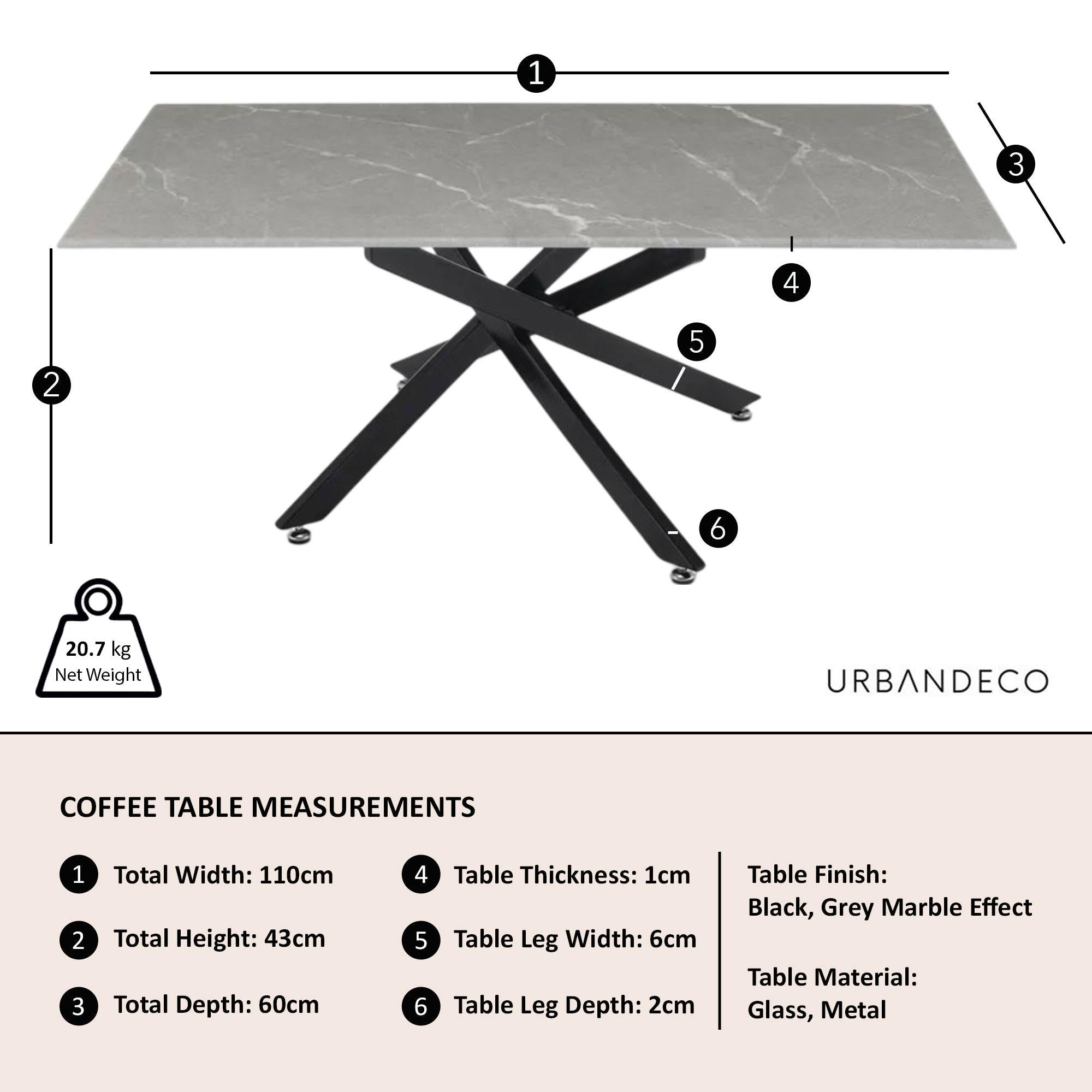 1

3

4

5

2

6

20.7 kg
Net Weight

URBANDECO

COFFEE TABLE MEASUREMENTS

1 Total Width: 110cm

2 Total Height: 43cm

3 Total Depth: 60cm

4 Table Thickness: 1cm

5 Table Leg Width: 6cm

6 Table Leg Depth: 2cm

Table Finish:
Black, Grey Marble Effect

Table Material:
Glass, Metal