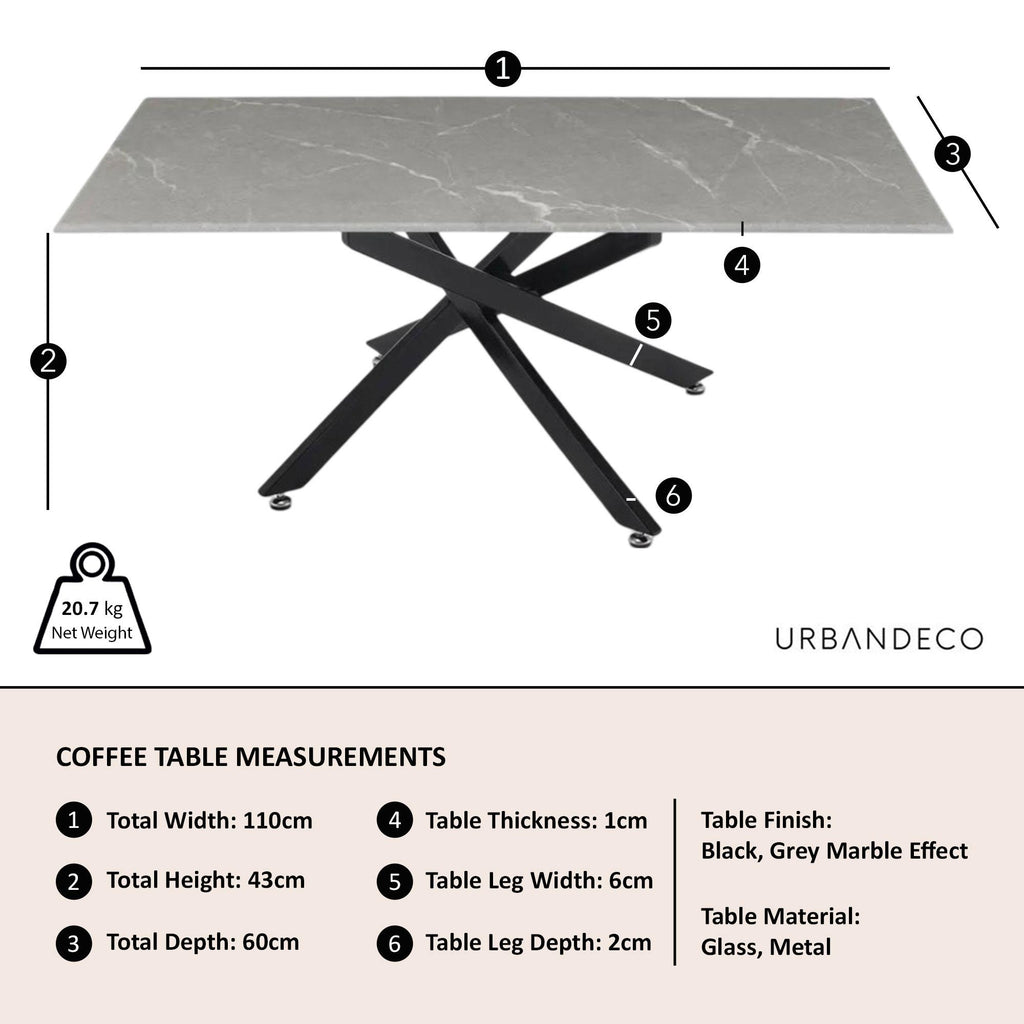 1

3

4

5

2

6

20.7 kg
Net Weight

URBANDECO

COFFEE TABLE MEASUREMENTS

1 Total Width: 110cm

2 Total Height: 43cm

3 Total Depth: 60cm

4 Table Thickness: 1cm

5 Table Leg Width: 6cm

6 Table Leg Depth: 2cm

Table Finish:
Black, Grey Marble Effect

Table Material:
Glass, Metal