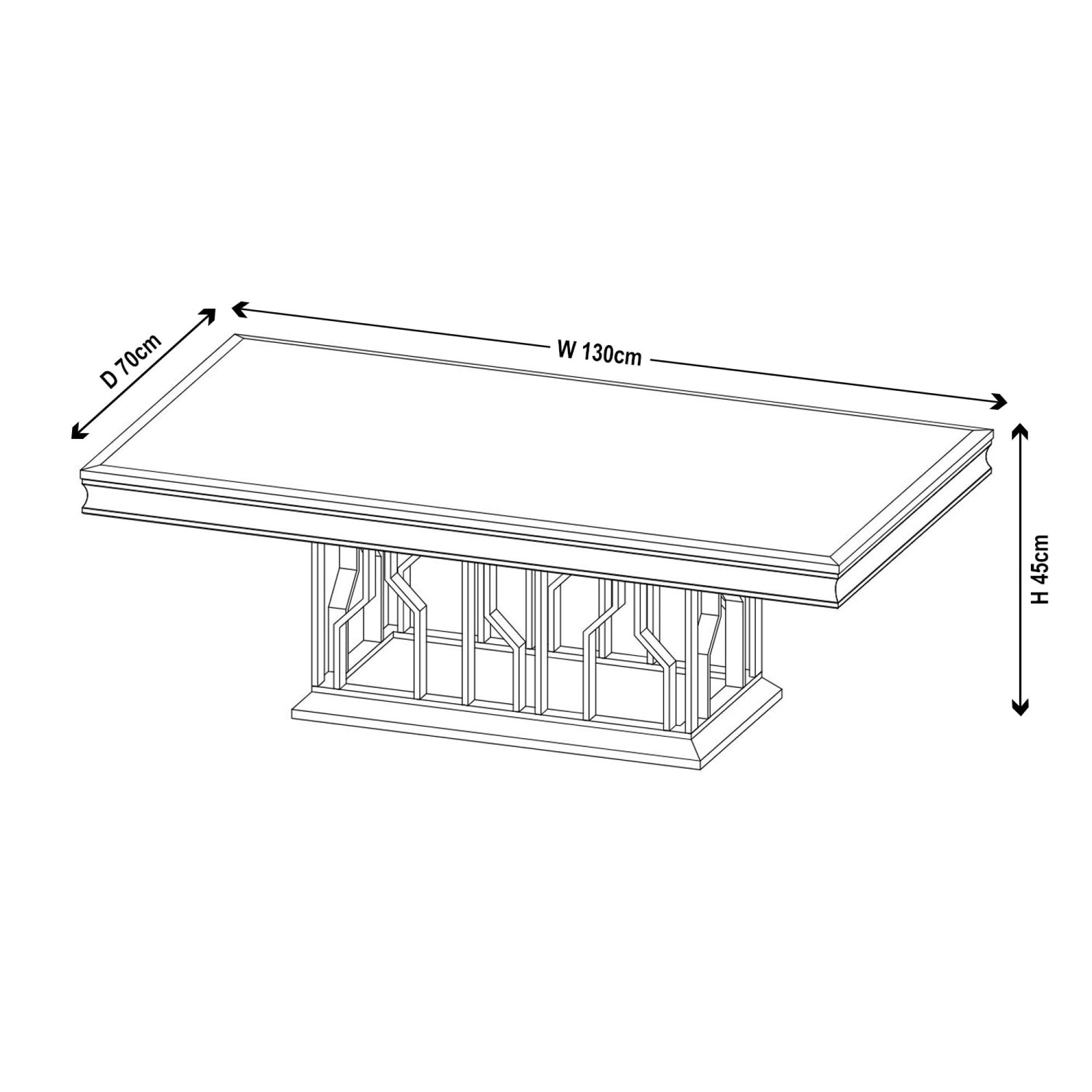 D 70cm
W 130cm
H 45cm