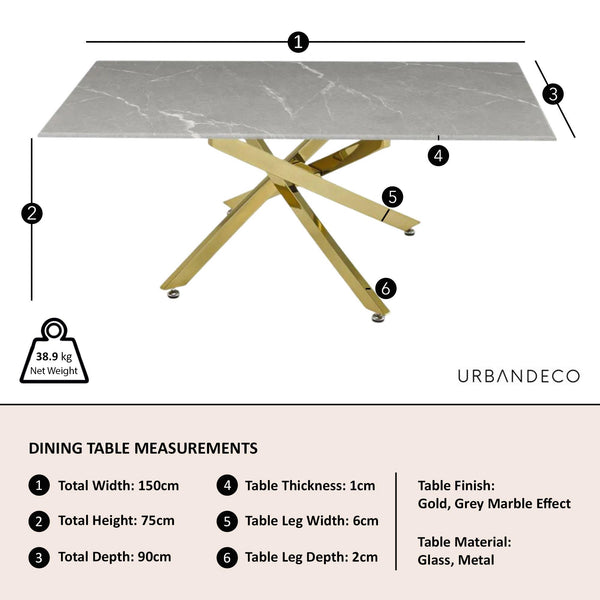 1
3
4
2
5
6
38.9 kg
Net Weight
URBANDECO

DINING TABLE MEASUREMENTS

1 Total Width: 150cm
2 Total Height: 75cm
3 Total Depth: 90cm

4 Table Thickness: 1cm
5 Table Leg Width: 6cm
6 Table Leg Depth: 2cm

Table Finish:
Gold, Grey Marble Effect

Table Material:
Glass, Metal