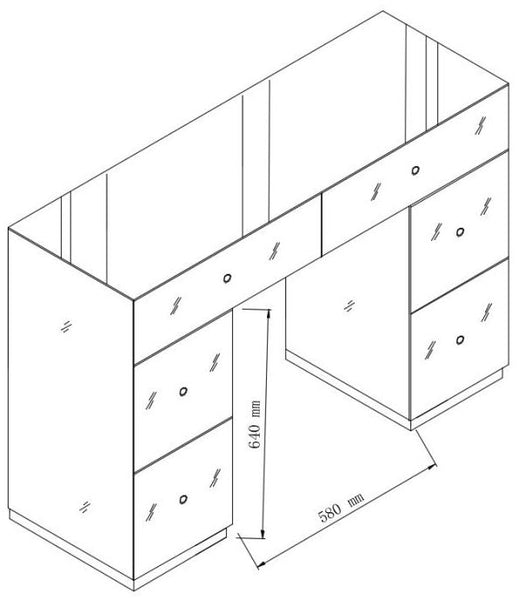 640 mm

580 mm