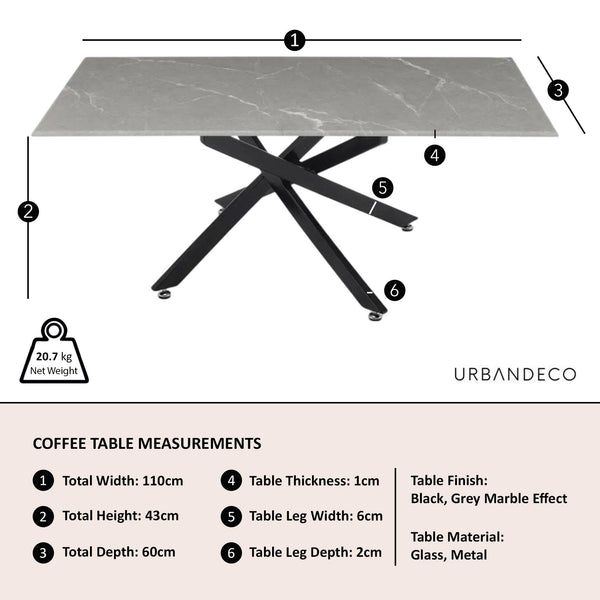 1
3
4
5
2
6
20.7 kg
Net Weight
URBANDECO

COFFEE TABLE MEASUREMENTS

1 Total Width: 110cm
2 Total Height: 43cm
3 Total Depth: 60cm

4 Table Thickness: 1cm
5 Table Leg Width: 6cm
6 Table Leg Depth: 2cm

Table Finish:
Black, Grey Marble Effect

Table Material:
Glass, Metal